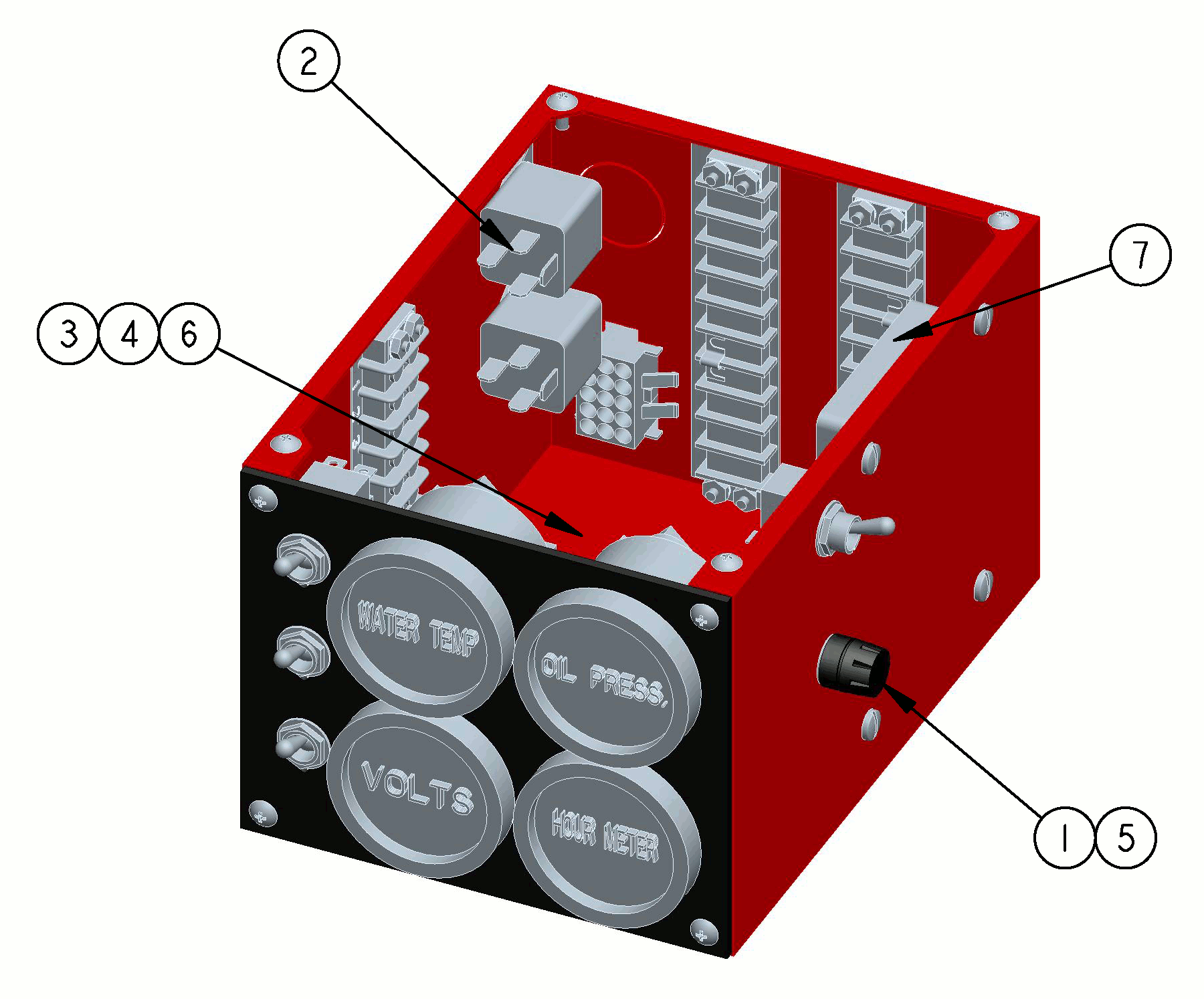 2

7

3 4 6

WATER TEMP

OIL PRESS.

VOLTS

HOUR METER

1 5